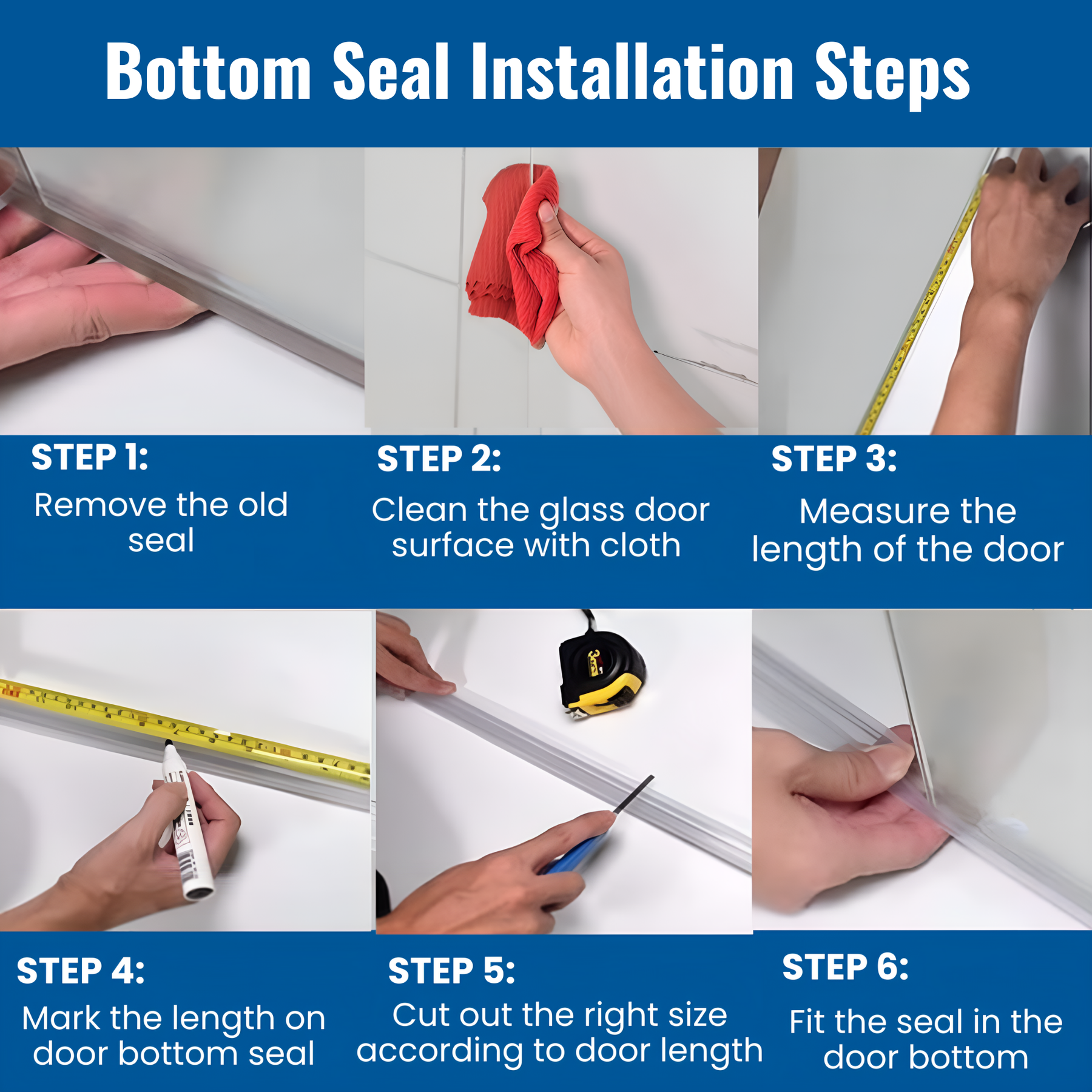 Bottom Seal Installation Steps

STEP 1:
Remove the old seal

STEP 2:
Clean the glass door surface with cloth

STEP 3:
Measure the length of the door

STEP 4:
Mark the length on door bottom seal

STEP 5:
Cut out the right size according to door length

STEP 6:
Fit the seal in the door bottom