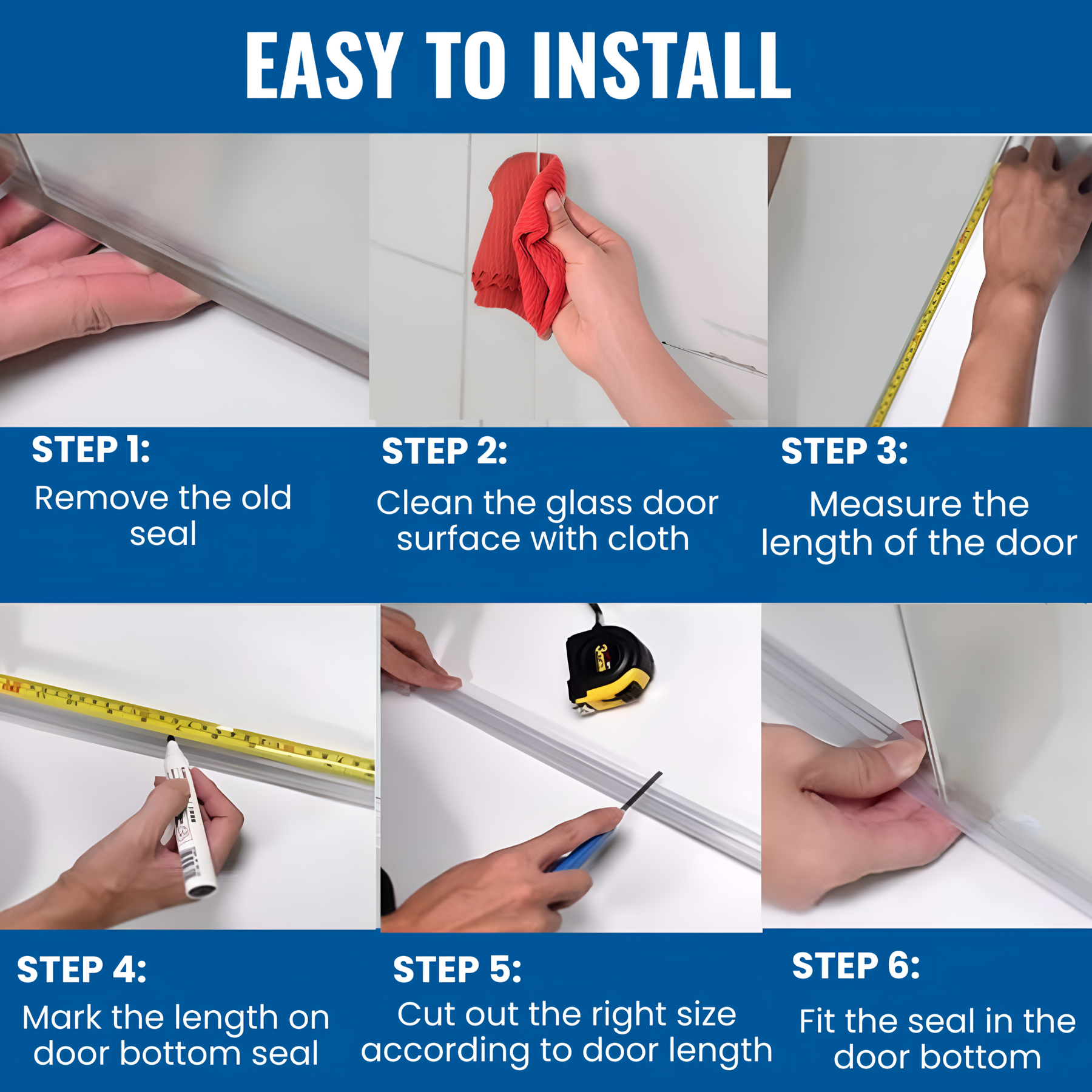 EASY TO INSTALL

STEP 1:
Remove the old seal

STEP 2:
Clean the glass door surface with cloth

STEP 3:
Measure the length of the door

STEP 4:
Mark the length on door bottom seal

STEP 5:
Cut out the right size according to door length

STEP 6:
Fit the seal in the door bottom