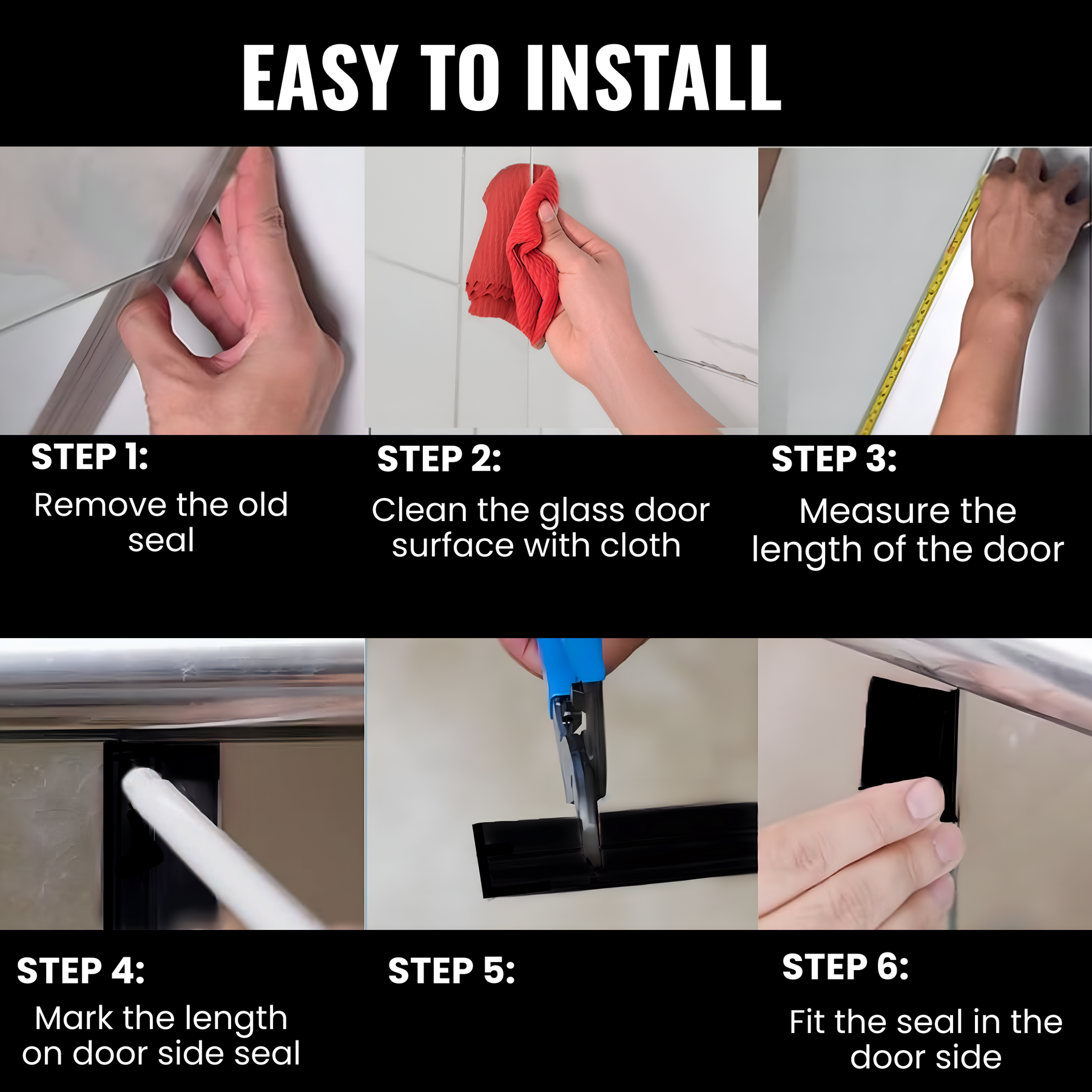 EASY TO INSTALL

STEP 1:
Remove the old seal

STEP 2:
Clean the glass door surface with cloth

STEP 3:
Measure the length of the door

STEP 4:
Mark the length on door side seal

STEP 5:

STEP 6:
Fit the seal in the door side