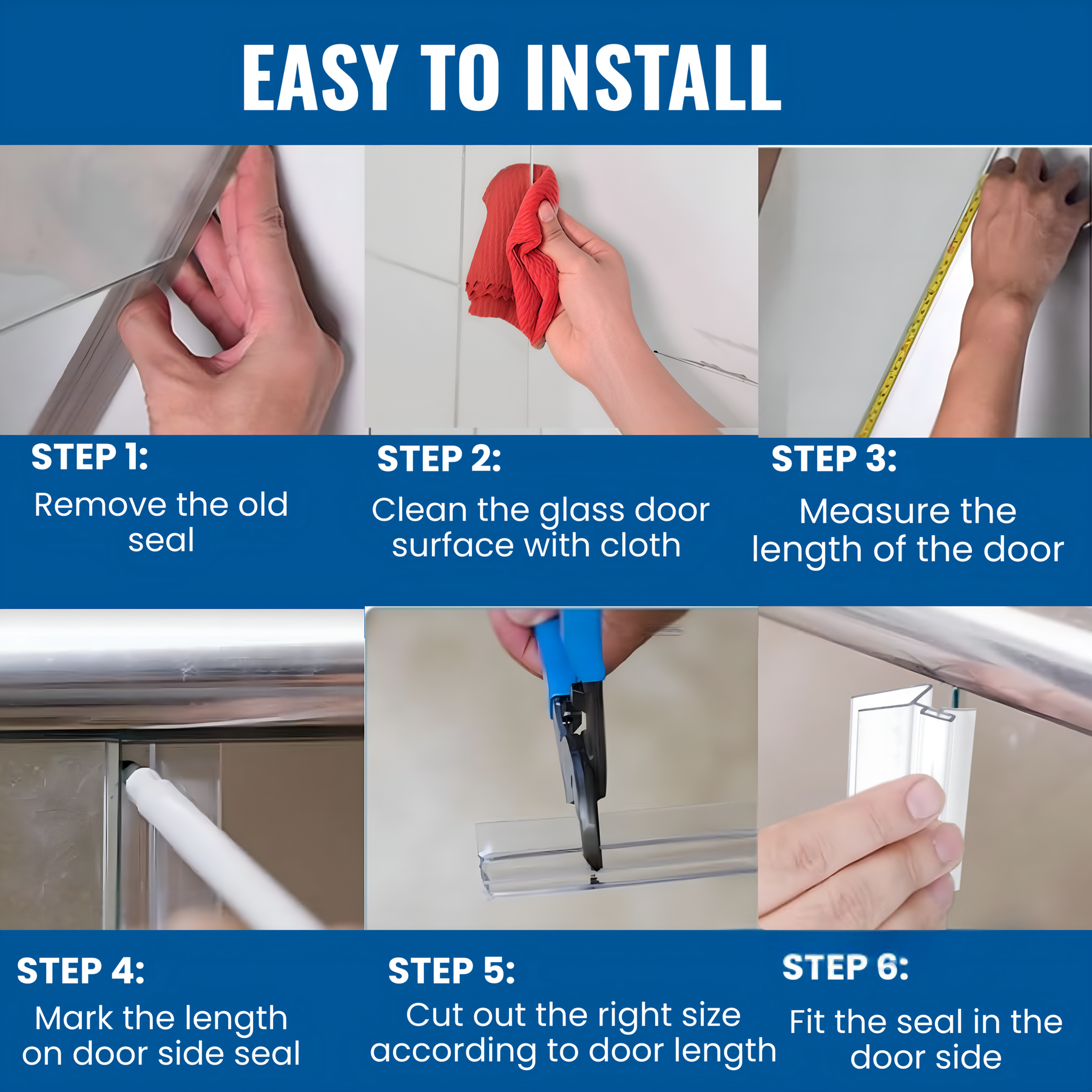 EASY TO INSTALL

STEP 1:
Remove the old seal

STEP 2:
Clean the glass door surface with cloth

STEP 3:
Measure the length of the door

STEP 4:
Mark the length on door side seal

STEP 5:
Cut out the right size according to door length

STEP 6:
Fit the seal in the door side